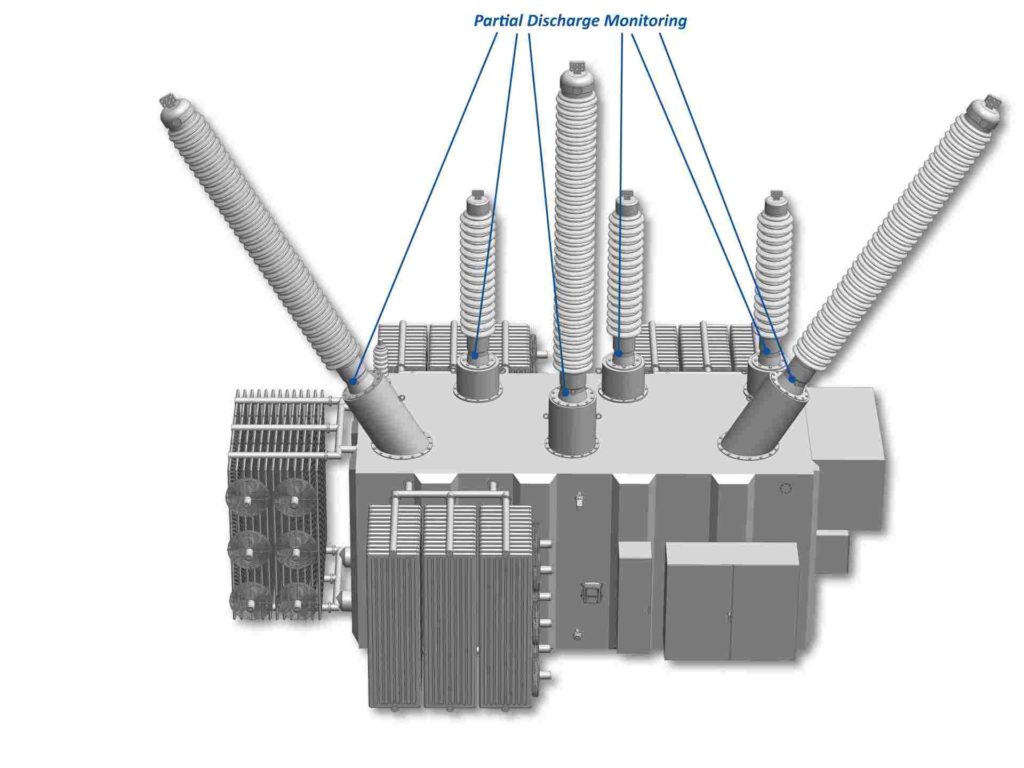 Partial Discharge Monitoring